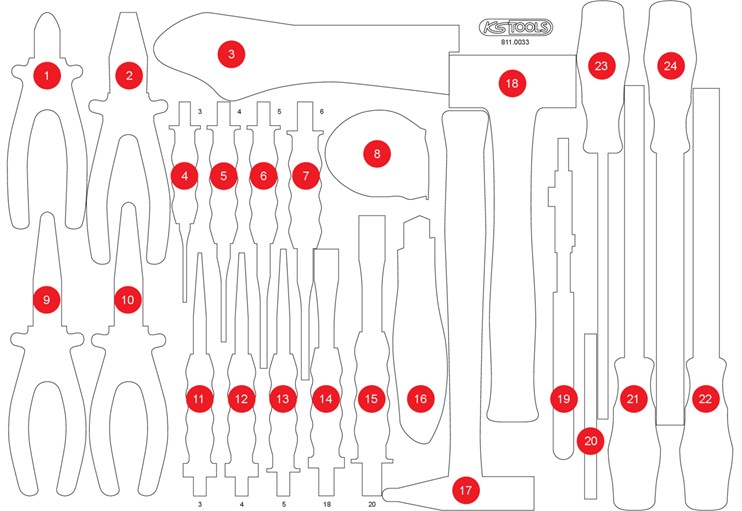 KS TOOLS
811.0033

1
2
3
18
23
24
3 4 5 6
4
5
6
7
8
9
10
11
12
13
14
15
16
19
21
22
20
17
3 4 5 18 20