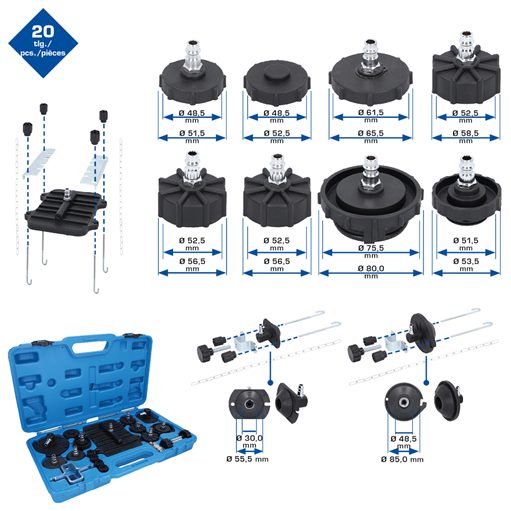 20 tlg./ pcs./pièces

Ø 48,5 mm
Ø 51,5 mm

Ø 48,5 mm
Ø 52,5 mm

Ø 61,5 mm
Ø 65,5 mm

Ø 52,5 mm
Ø 58,5 mm

Ø 52,5 mm
Ø 56,5 mm

Ø 52,5 mm
Ø 56,5 mm

Ø 75,5 mm
Ø 80,0 mm

Ø 51,5 mm
Ø 53,5 mm

Ø 30,0 mm
Ø 55,5 mm

Ø 48,5 mm
Ø 85,0 mm